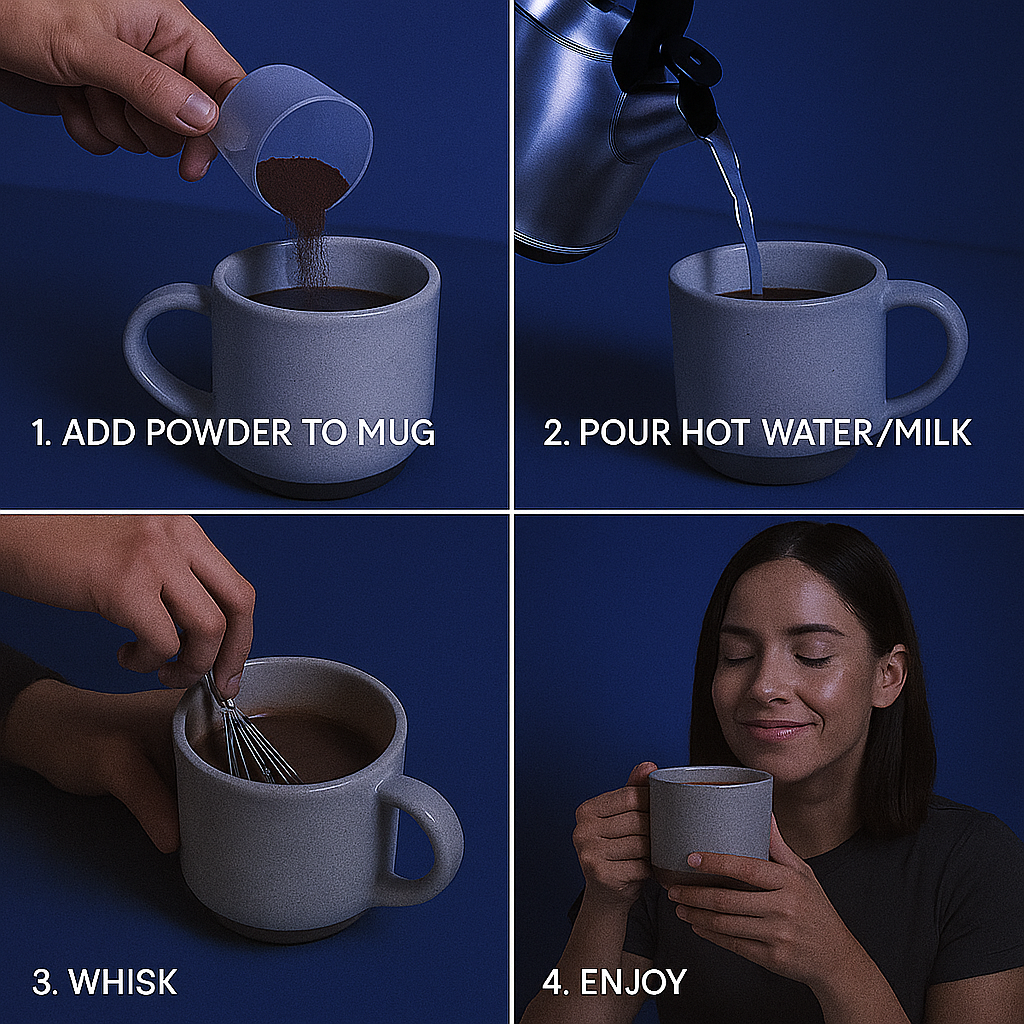 1. ADD POWDER TO MUG

2. POUR HOT WATER/MILK

3. WHISK

4. ENJOY